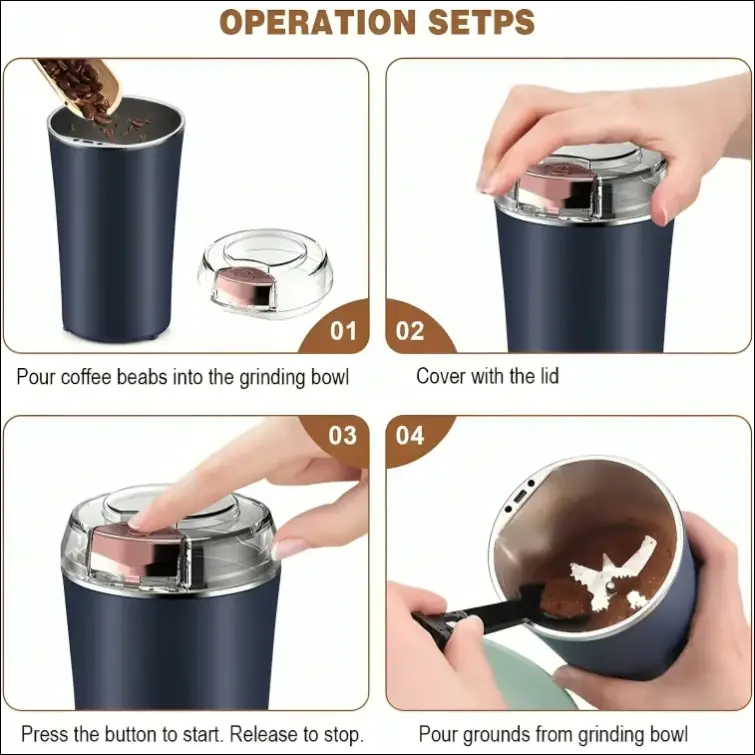 OPERATION SETPS

01

Pour coffee beabs into the grinding bowl

02

Cover with the lid

03

Press the button to start. Release to stop.

04

Pour grounds from grinding bowl