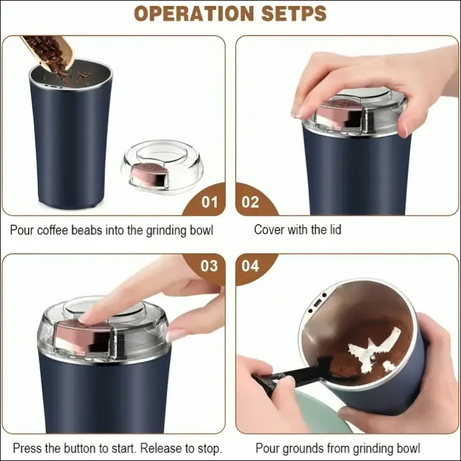 OPERATION SETPS

01

Pour coffee beabs into the grinding bowl

02

Cover with the lid

03

Press the button to start. Release to stop.

04

Pour grounds from grinding bowl