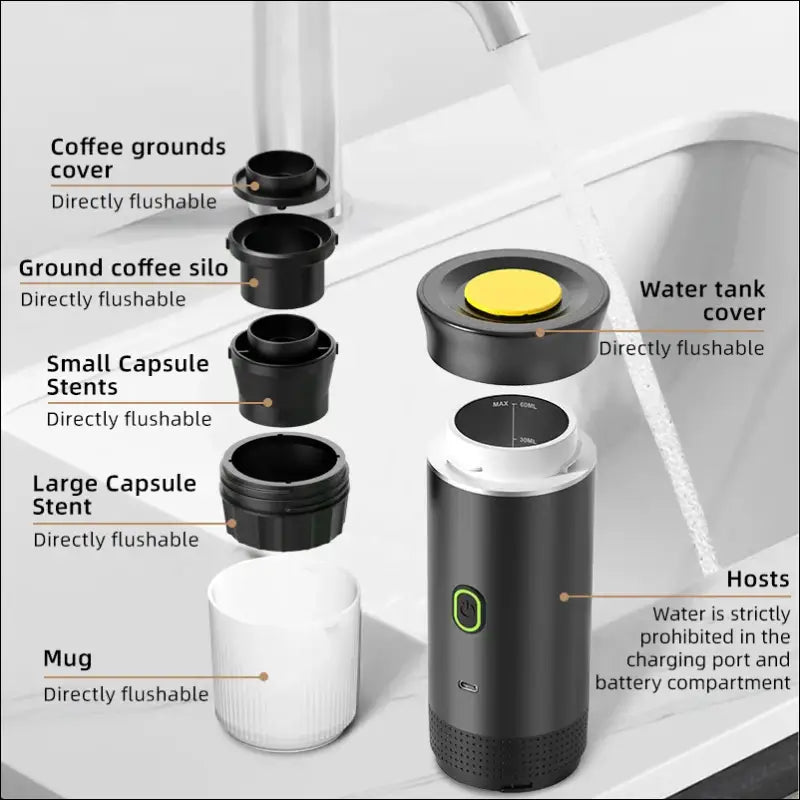 Coffee grounds cover
Directly flushable

Ground coffee silo
Directly flushable

Small Capsule Stents
Directly flushable

Large Capsule Stent
Directly flushable

Mug
Directly flushable

Water tank cover
Directly flushable

MAX 60ML
30ML

Hosts
Water is strictly prohibited in the charging port and battery compartment